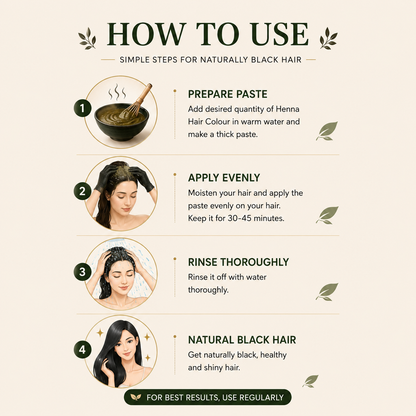 HOW TO USE

SIMPLE STEPS FOR NATURALLY BLACK HAIR

1

PREPARE PASTE

Add desired quantity of Henna Hair Colour in warm water and make a thick paste.

2

APPLY EVENLY

Moisten your hair and apply the paste evenly on your hair. Keep it for 30-45 minutes.

3

RINSE THOROUGHLY

Rinse it off with water thoroughly.

4

NATURAL BLACK HAIR

Get naturally black, healthy and shiny hair.

FOR BEST RESULTS, USE REGULARLY