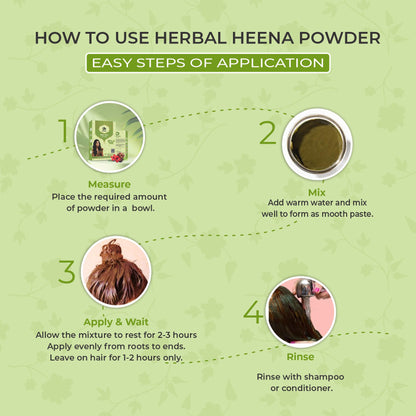 HOW TO USE HERBAL HEENA POWDER

EASY STEPS OF APPLICATION

1

Measure

Place the required amount of powder in a bowl.

2

Mix

Add warm water and mix well to form as mooth paste.

3

Apply & Wait

Allow the mixture to rest for 2-3 hours
Apply evenly from roots to ends.
Leave on hair for 1-2 hours only.

4

Rinse

Rinse with shampoo or conditioner.